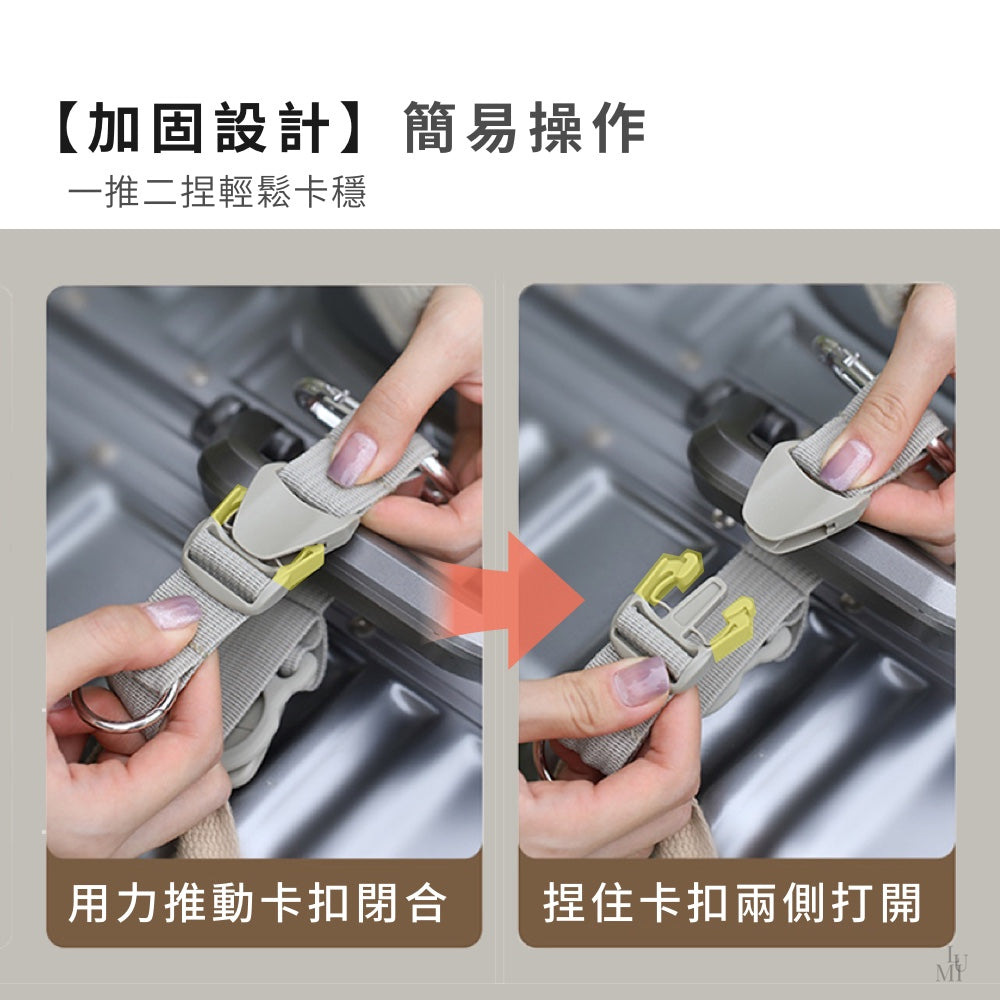 【加固設計】簡易操作

一推二捏輕鬆卡穩

用力推動卡扣閉合

捏住卡扣兩側打開

LUMI