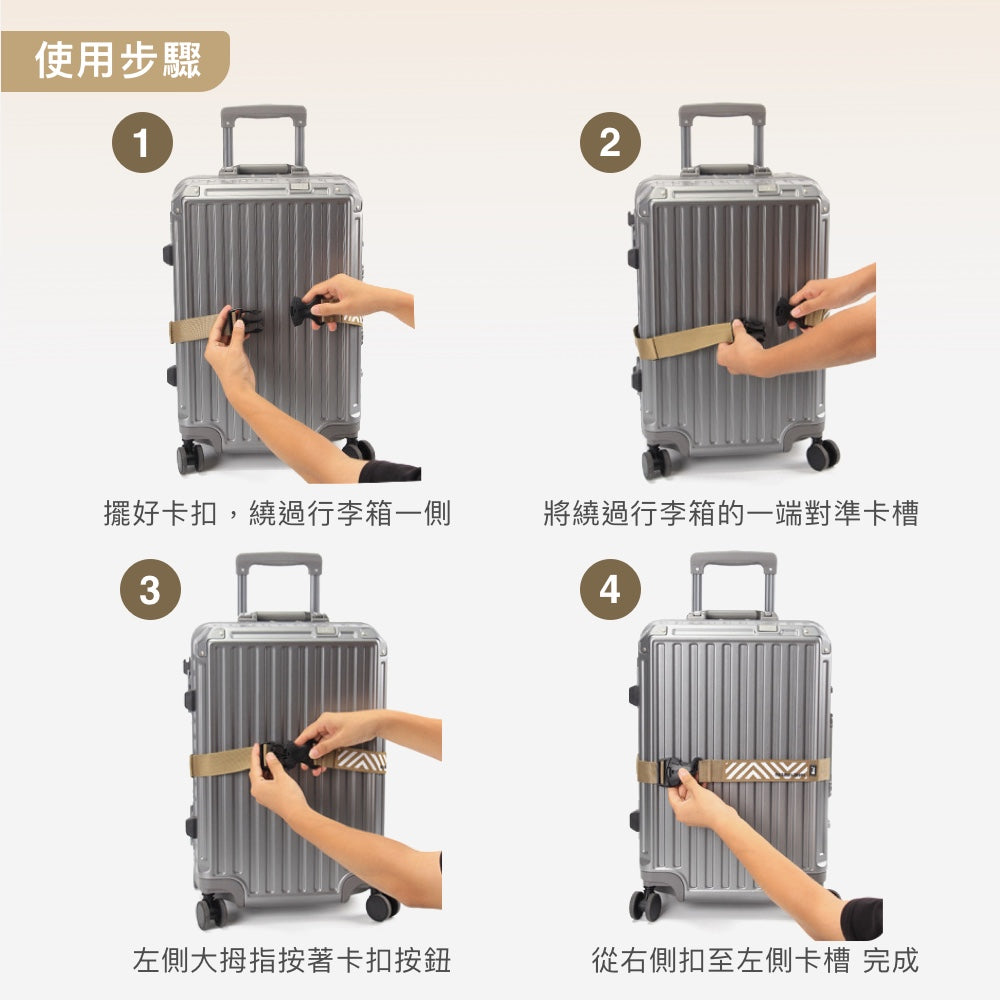 使用步驟

1

擺好卡扣，繞過行李箱一側

2

將繞過行李箱的一端對準卡槽

3

左側大拇指按著卡扣按鈕

4

從右側扣至左側卡槽 完成