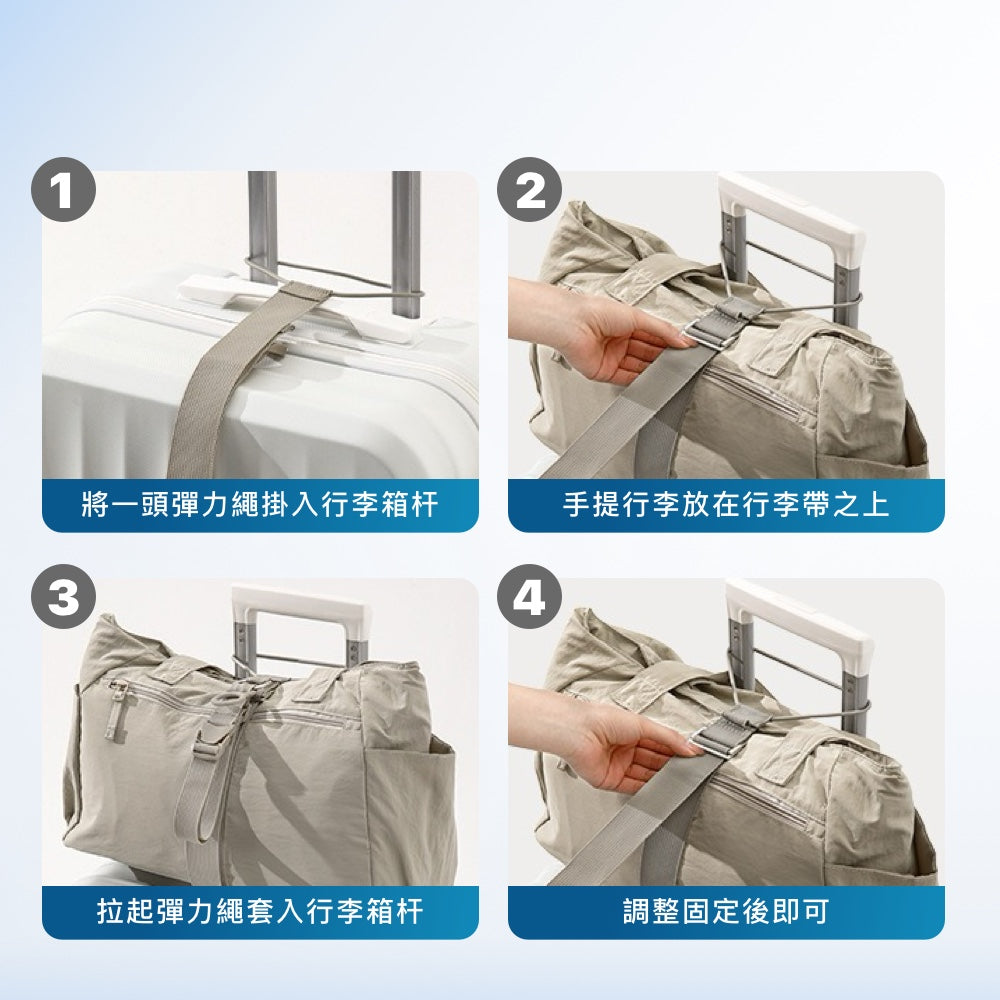 1

將一頭彈力繩掛入行李箱杆

2

手提行李放在行李帶之上

3

拉起彈力繩套入行李箱杆

4

調整固定後即可