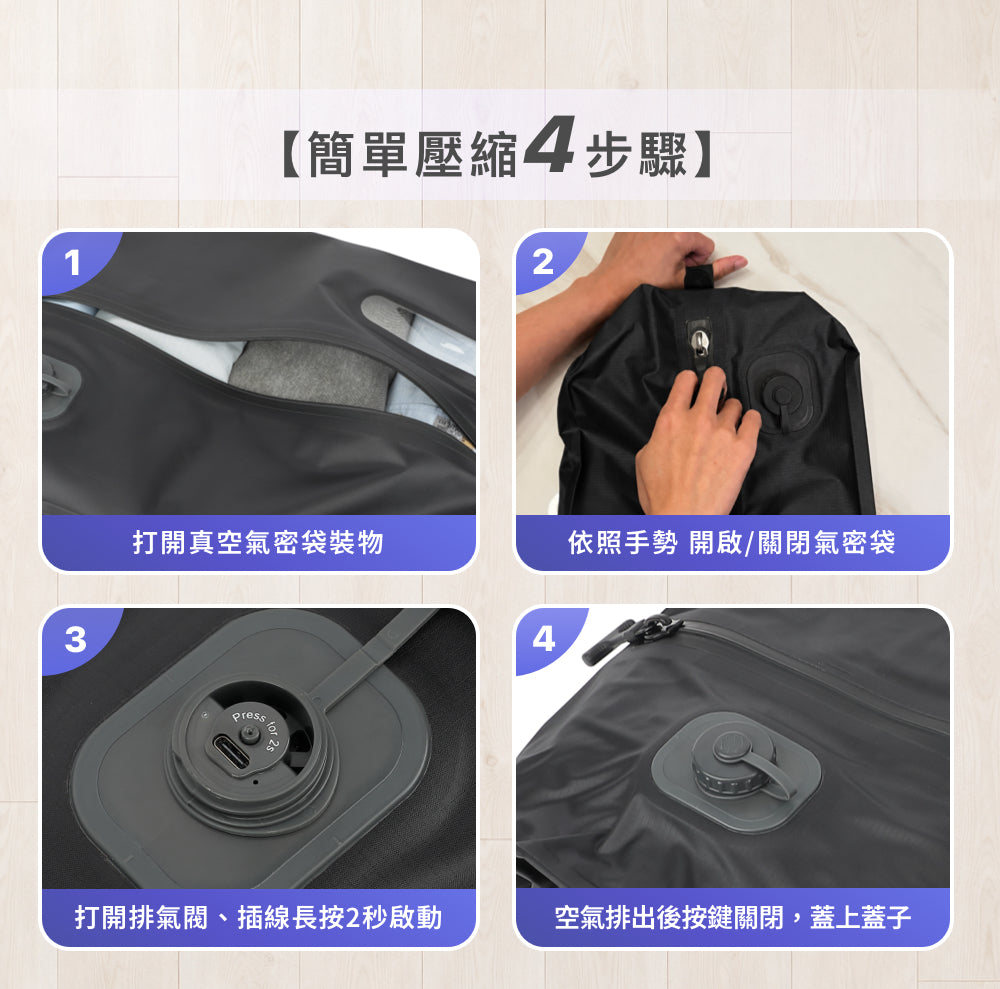 【簡單壓縮4步驟】

1

打開真空氣密袋裝物

2

依照手勢 開啟/關閉氣密袋

3

Press for 2s

打開排氣閥、插線長按2秒啟動

4

空氣排出後按鍵關閉，蓋上蓋子